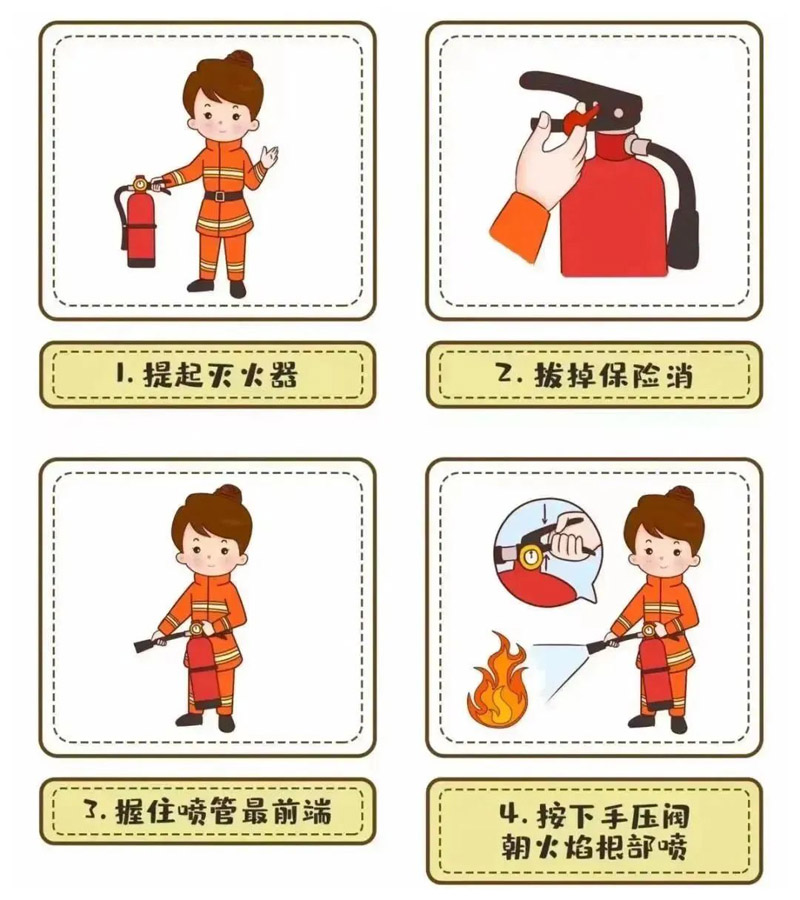 1. 提起灭火器

2. 拔掉保险消

3. 握住喷管最前端

4. 按下手压阀
朝火焰根部喷